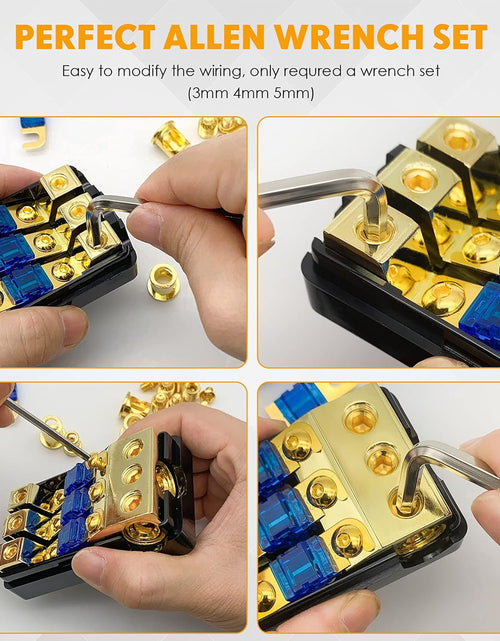 PERFECT ALLEN WRENCH SET

Easy to modify the wiring, only requred a wrench set (3mm 4mm 5mm)